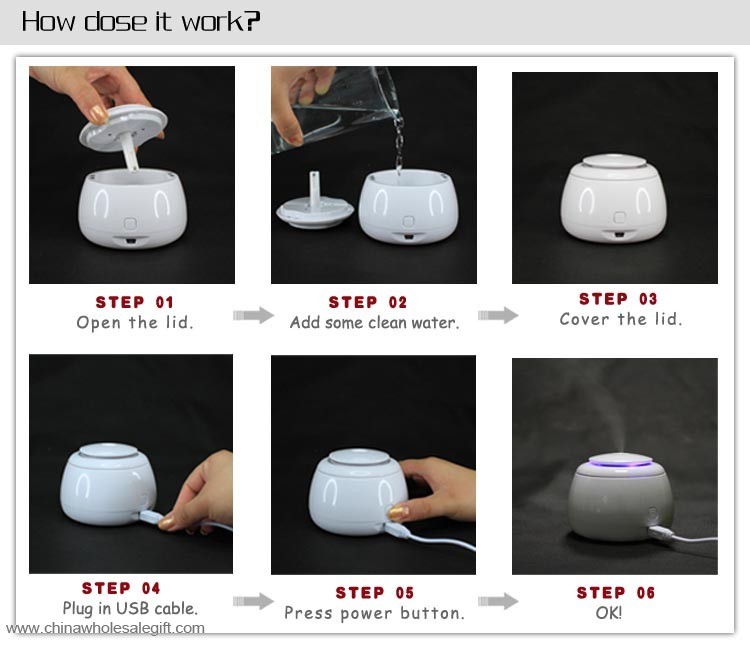 How dose it work?

STEP 01
Open the lid.

STEP 02
Add some clean water.

STEP 03
Cover the lid.

STEP 04
Plug in USB cable.

STEP 05
Press power button.

STEP 06
OK!

www.chinawholesalegift.com