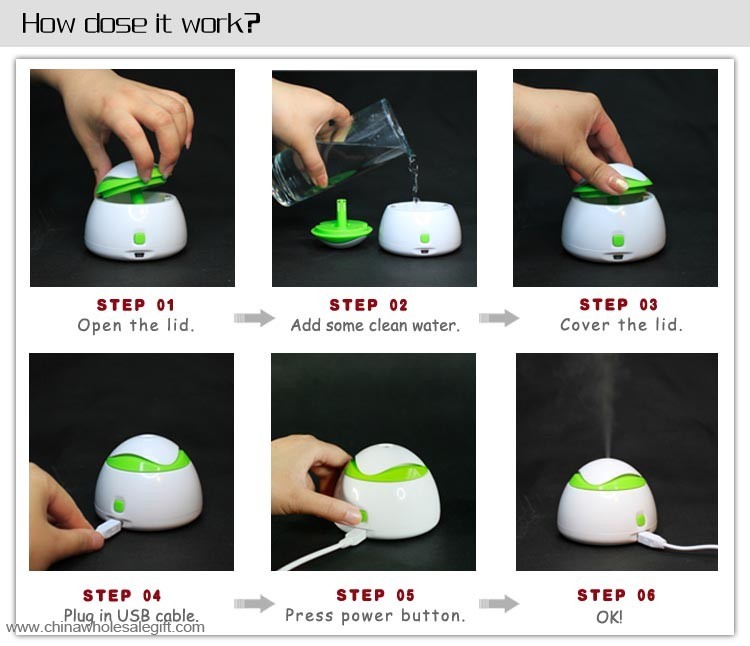 How dose it work?

STEP 01
Open the lid.

STEP 02
Add some clean water.

STEP 03
Cover the lid.

STEP 04
Plug in USB cable.

STEP 05
Press power button.

STEP 06
OK!

www.chinawholesalegift.com